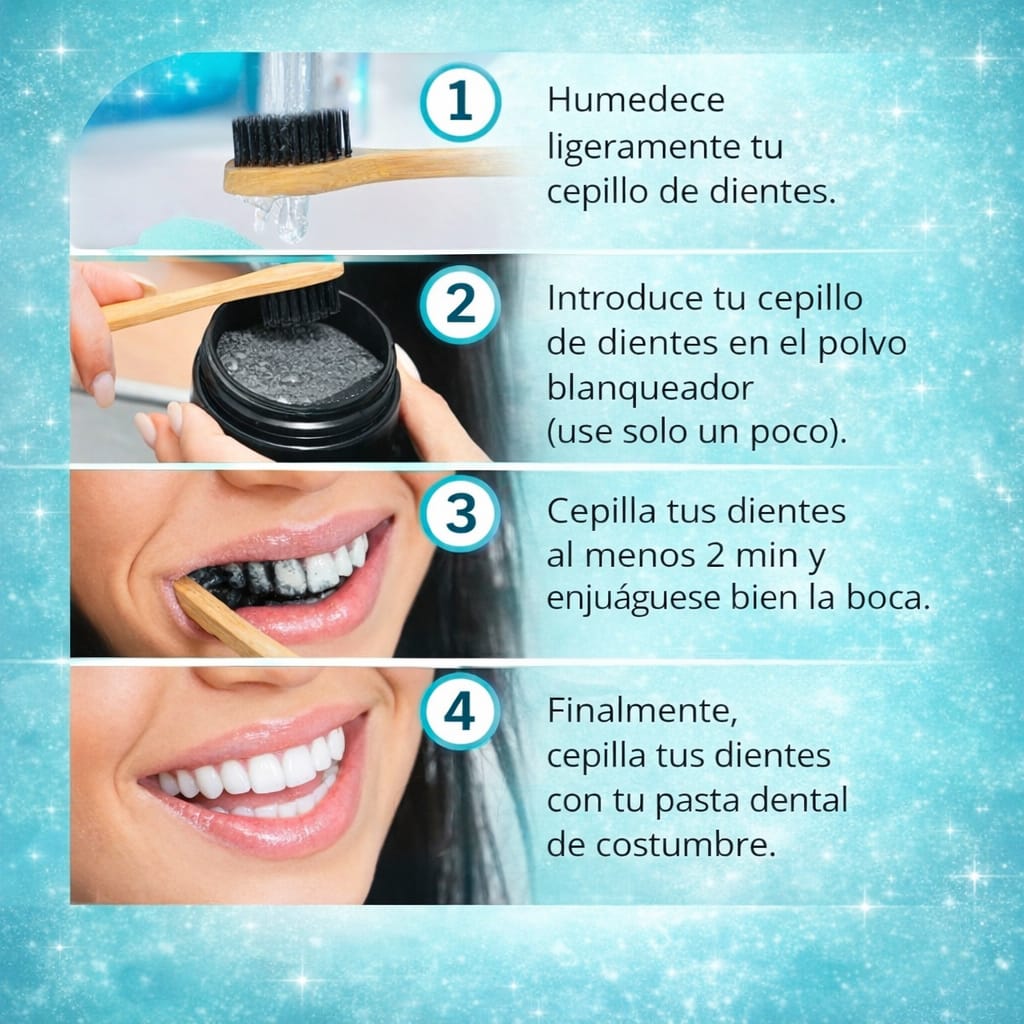 1 Humedece ligeramente tu cepillo de dientes.

2 Introduce tu cepillo de dientes en el polvo blanqueador (use solo un poco).

3 Cepilla tus dientes al menos 2 min y enjuáguese bien la boca.

4 Finalmente, cepilla tus dientes con tu pasta dental de costumbre.